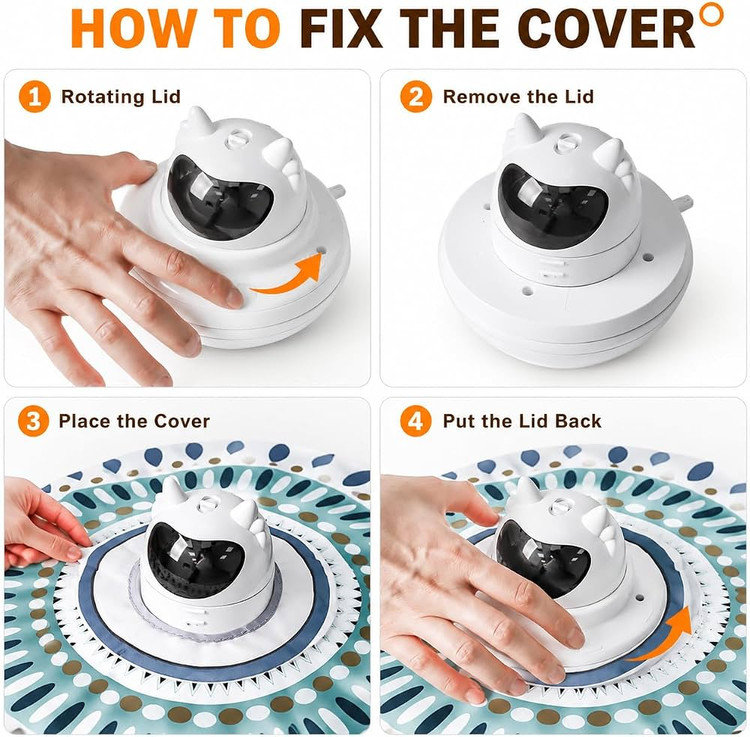 HOW TO FIX THE COVER

1 Rotating Lid

2 Remove the Lid

3 Place the Cover

4 Put the Lid Back