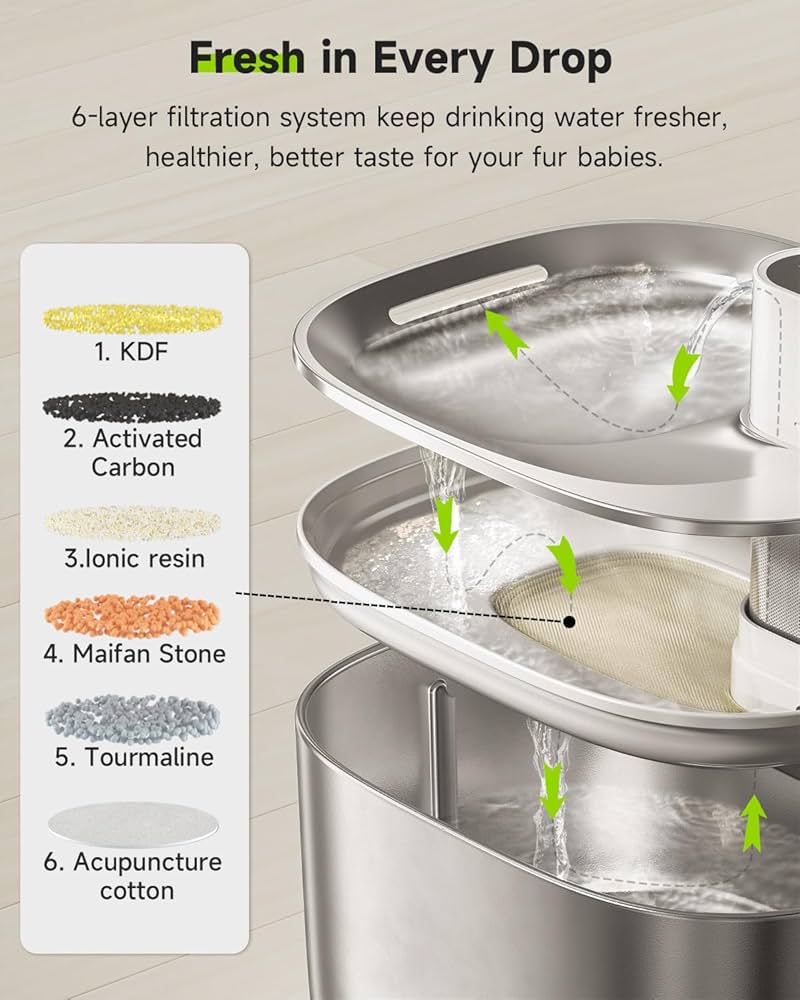 Fresh in Every Drop

6-layer filtration system keep drinking water fresher, healthier, better taste for your fur babies.

1. KDF

2. Activated Carbon

3.Ionic resin

4. Maifan Stone

5. Tourmaline

6. Acupuncture cotton