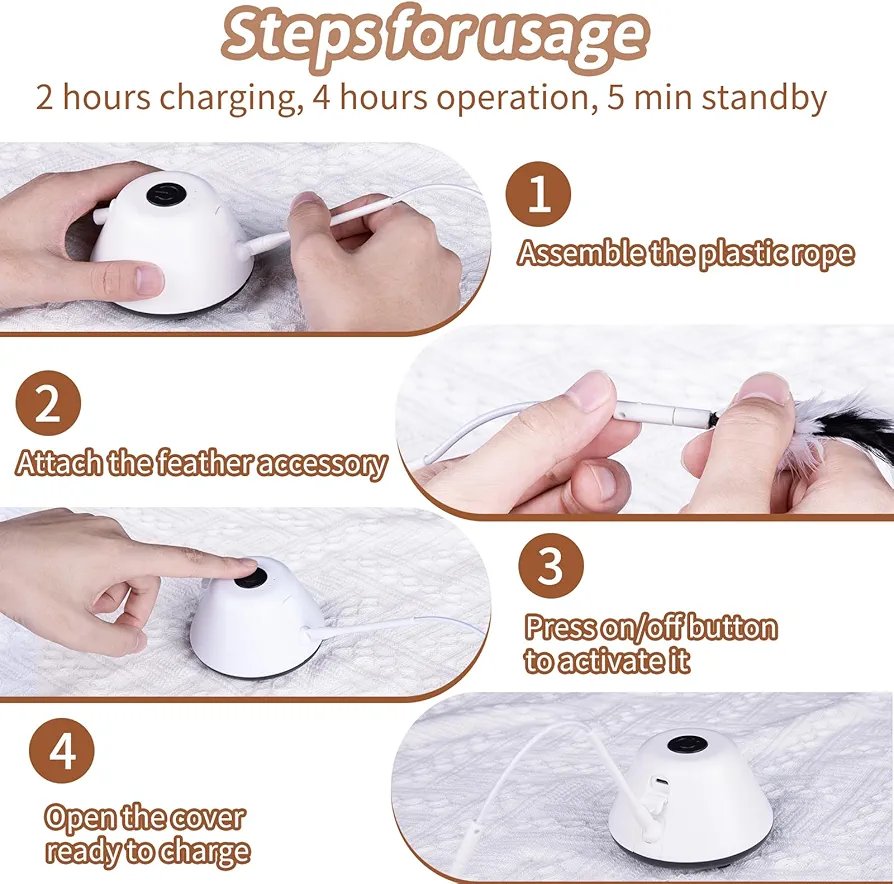 Steps for usage

2 hours charging, 4 hours operation, 5 min standby

1

Assemble the plastic rope

2

Attach the feather accessory

3

Press on/off button to activate it

4

Open the cover ready to charge