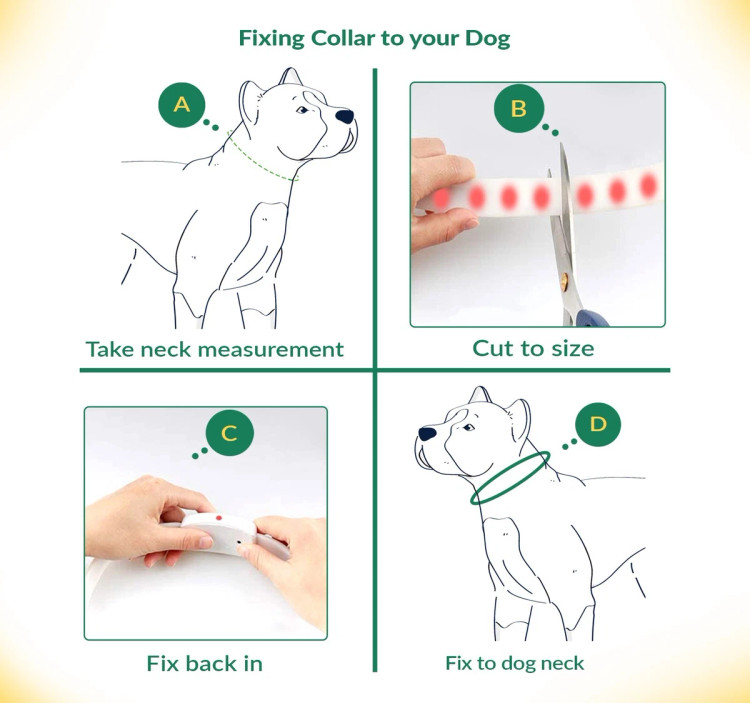 Fixing Collar to your Dog

A

Take neck measurement

B

Cut to size

C

Fix back in

D

Fix to dog neck