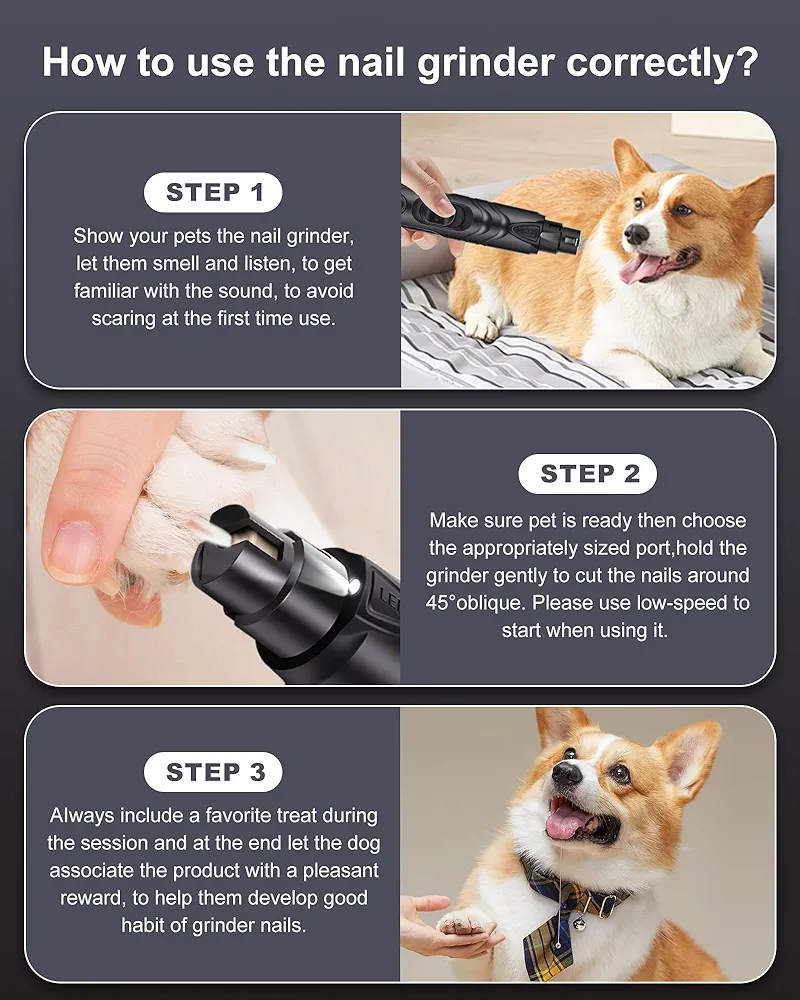 How to use the nail grinder correctly?

STEP 1

Show your pets the nail grinder, let them smell and listen, to get familiar with the sound, to avoid scaring at the first time use.

STEP 2

Make sure pet is ready then choose the appropriately sized port,hold the grinder gently to cut the nails around 45°oblique. Please use low-speed to start when using it.

STEP 3

Always include a favorite treat during the session and at the end let the dog associate the product with a pleasant reward, to help them develop good habit of grinder nails.