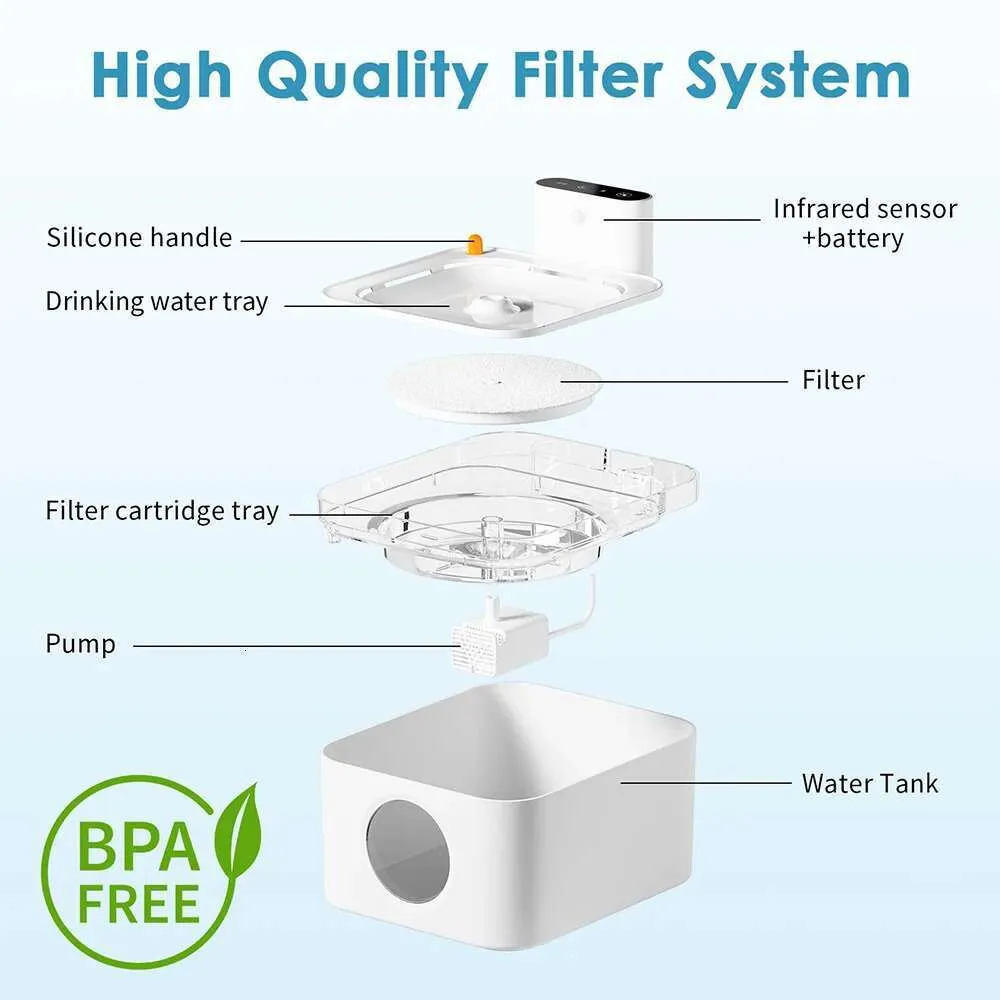 High Quality Filter System

Silicone handle

Infrared sensor +battery

Drinking water tray

Filter

Filter cartridge tray

Pump

Water Tank

BPA FREE