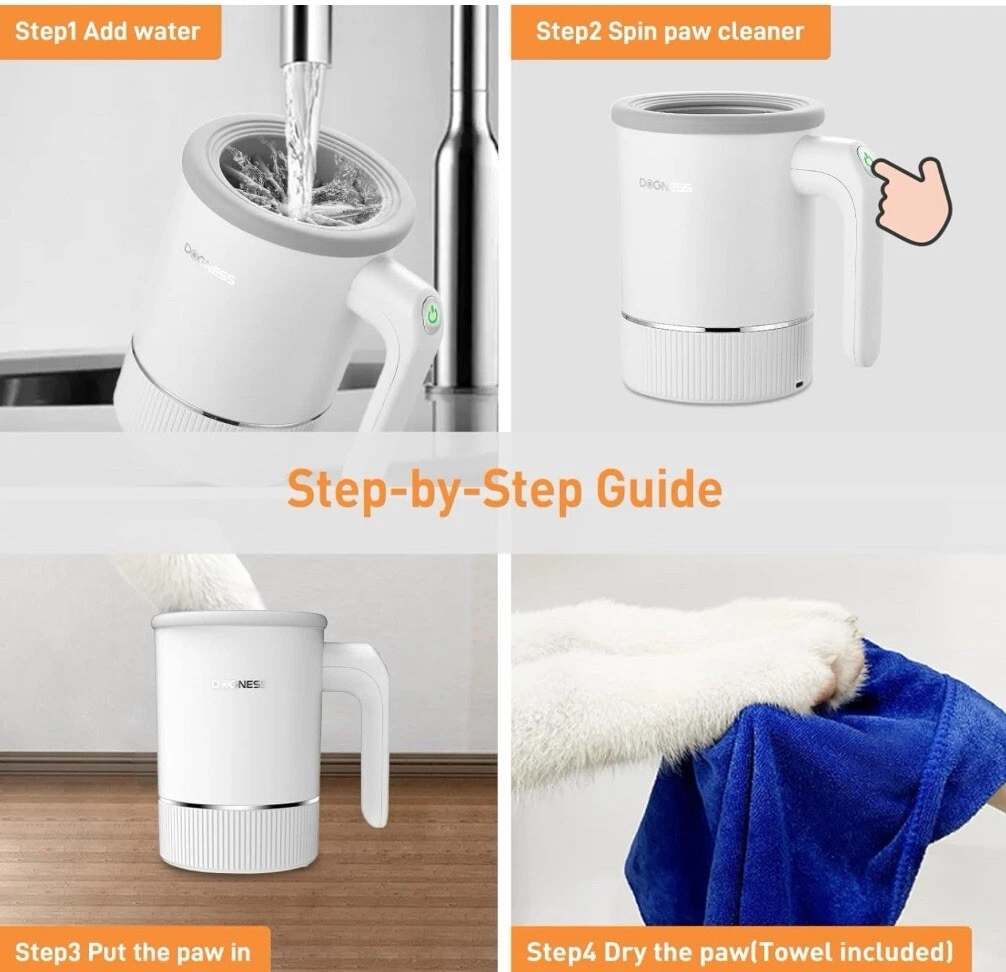 Step1 Add water

DOGNESS

Step2 Spin paw cleaner

DOGNESS

Step-by-Step Guide

DOGNESS

Step3 Put the paw in

Step4 Dry the paw(Towel included)