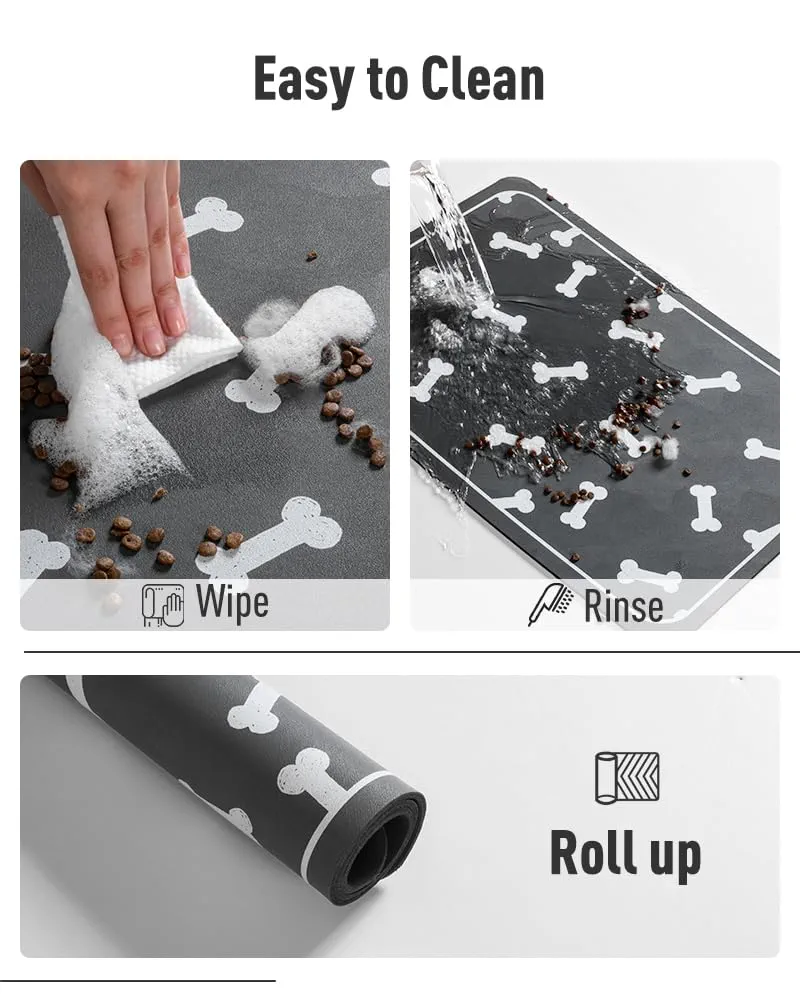 Easy to Clean

Wipe

Rinse

Roll up