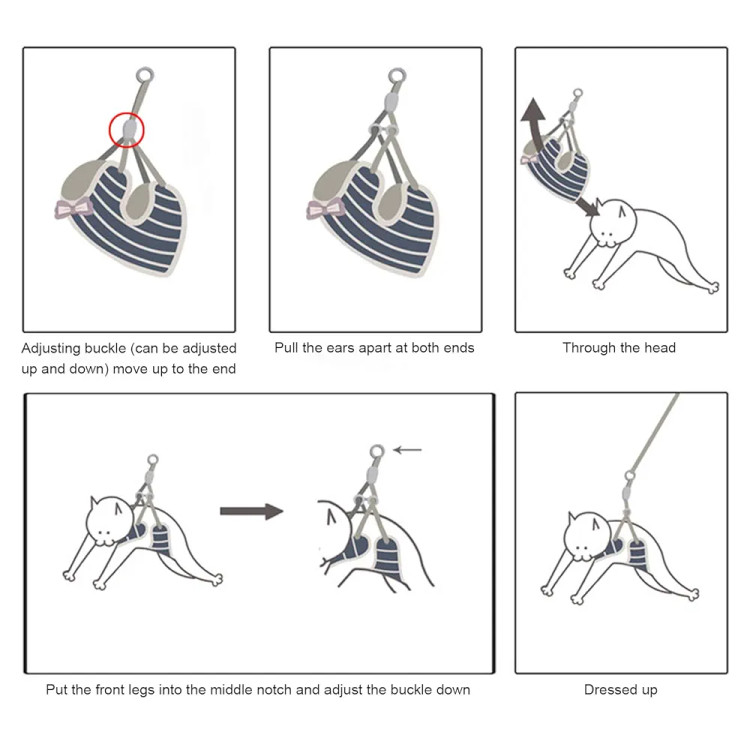 Adjusting buckle (can be adjusted up and down) move up to the end

Pull the ears apart at both ends

Through the head

Put the front legs into the middle notch and adjust the buckle down

Dressed up