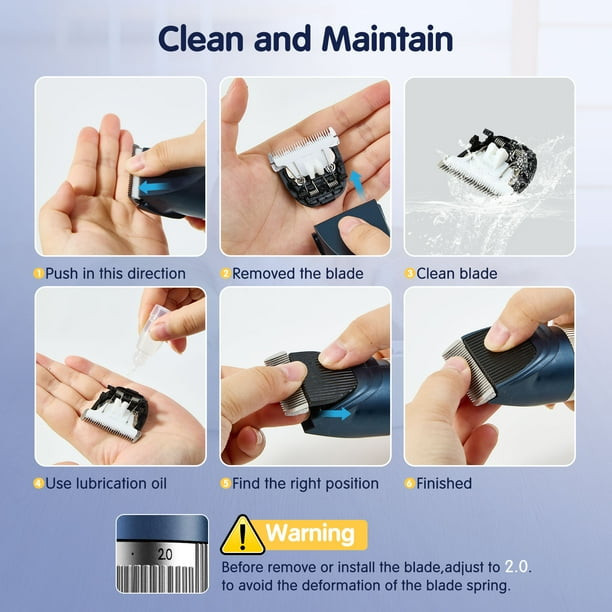 Clean and Maintain

1 Push in this direction

2 Removed the blade

3 Clean blade

4 Use lubrication oil

5 Find the right position

6 Finished

2.0

Warning

Before remove or install the blade,adjust to 2.0. to avoid the deformation of the blade spring.