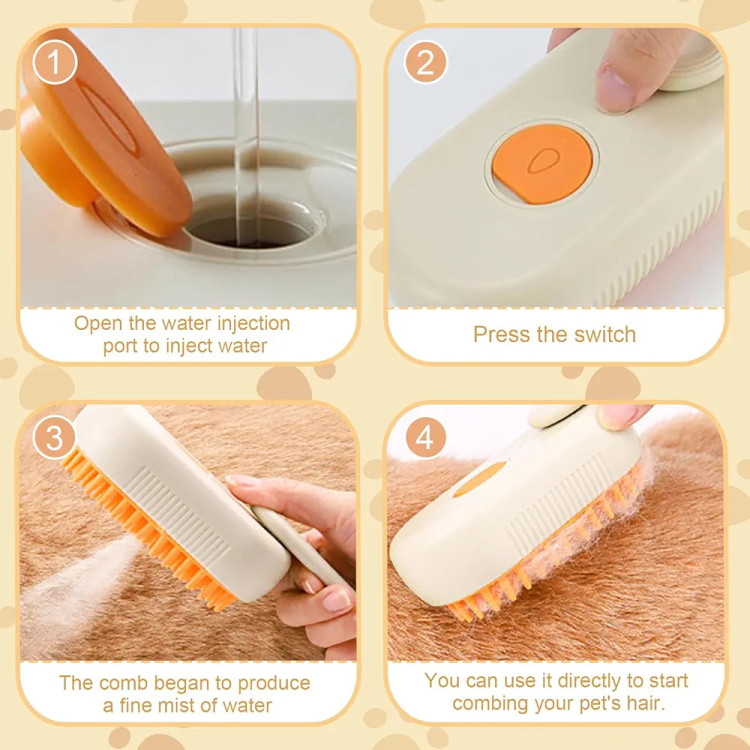 1

Open the water injection port to inject water

2

Press the switch

3

The comb began to produce a fine mist of water

4

You can use it directly to start combing your pet's hair.