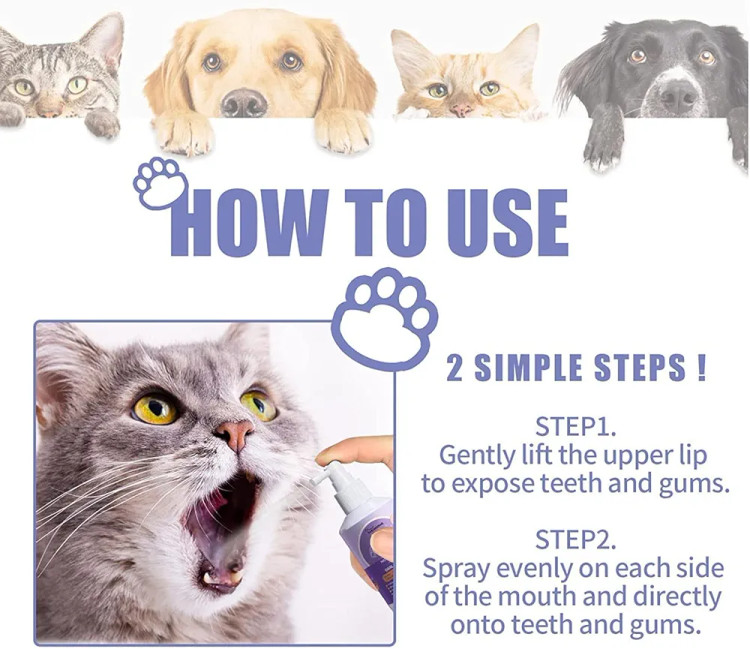 HOW TO USE

2 SIMPLE STEPS !

STEP1.
Gently lift the upper lip to expose teeth and gums.

STEP2.
Spray evenly on each side of the mouth and directly onto teeth and gums.