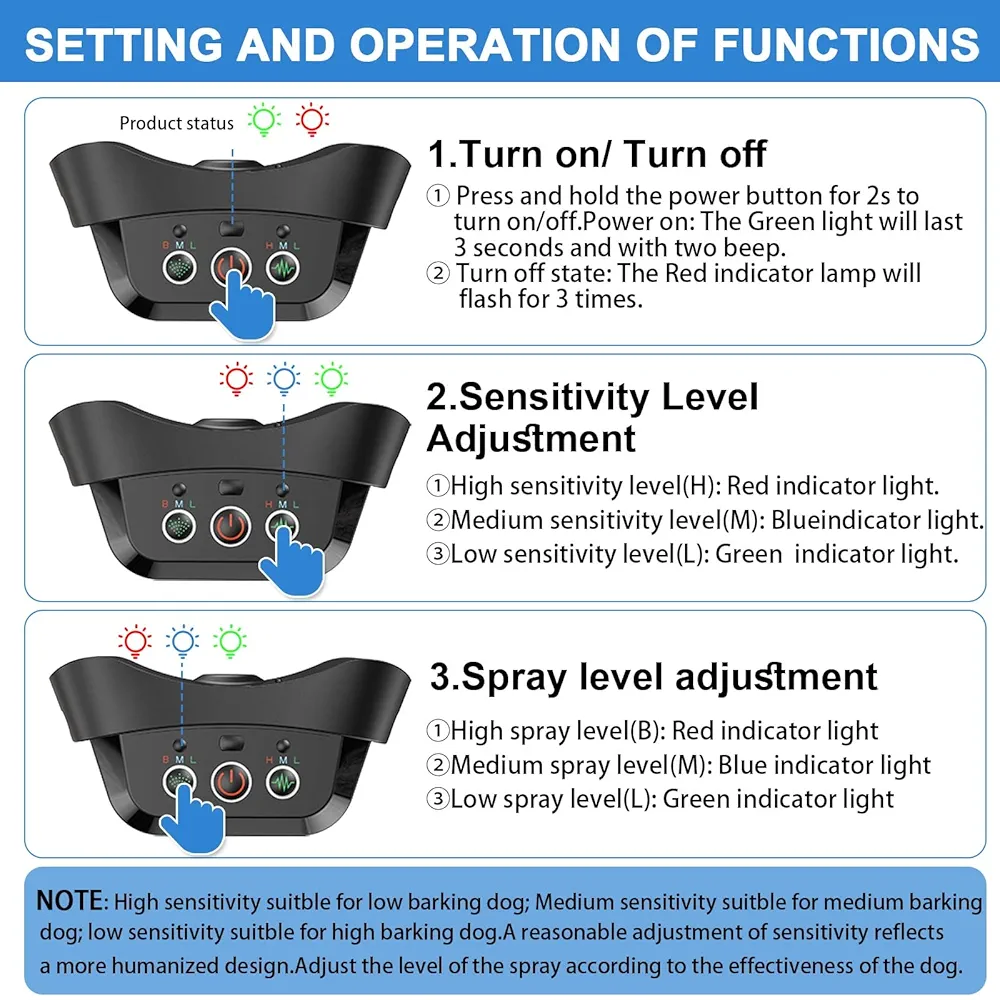 SETTING AND OPERATION OF FUNCTIONS

Product status

B M L H M L

1.Turn on/ Turn off

① Press and hold the power button for 2s to turn on/off.Power on: The Green light will last 3 seconds and with two beep.
② Turn off state: The Red indicator lamp will flash for 3 times.

B M L H M L

2.Sensitivity Level Adjustment

①High sensitivity level(H): Red indicator light.
②Medium sensitivity level(M): Blueindicator light.
③Low sensitivity level(L): Green indicator light.

B M L H M L

3.Spray level adjustment

①High spray level(B): Red indicator light
②Medium spray level(M): Blue indicator light
③Low spray level(L): Green indicator light

NOTE: High sensitivity suitble for low barking dog; Medium sensitivity suitble for medium barking dog; low sensitivity suitble for high barking dog.A reasonable adjustment of sensitivity reflects a more humanized design.Adjust the level of the spray according to the effectiveness of the dog.